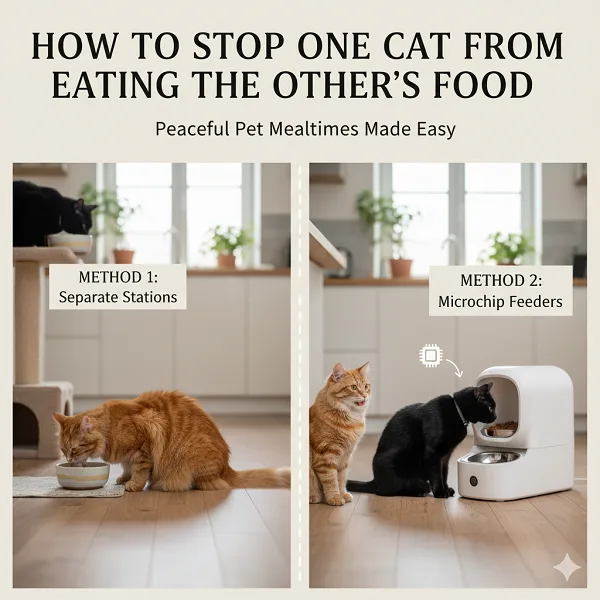 HOW TO STOP ONE CAT FROM EATING THE OTHER'S FOOD

Peaceful Pet Mealtimes Made Easy

METHOD 1:
Separate Stations

METHOD 2:
Microchip Feeders