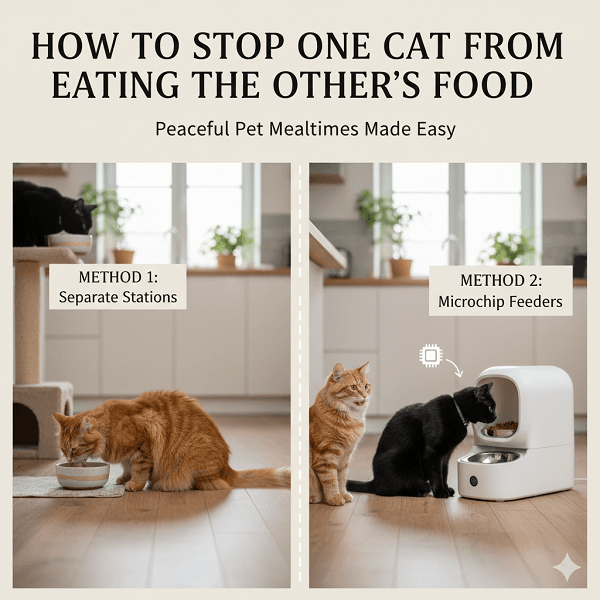 HOW TO STOP ONE CAT FROM EATING THE OTHER'S FOOD

Peaceful Pet Mealtimes Made Easy

METHOD 1:
Separate Stations

METHOD 2:
Microchip Feeders